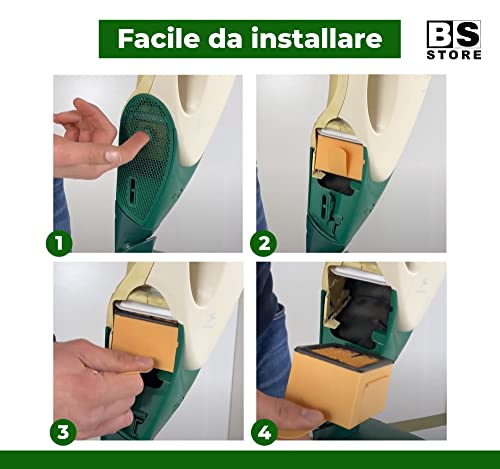 Facile da installare

BS
STORE

1

2

3

4