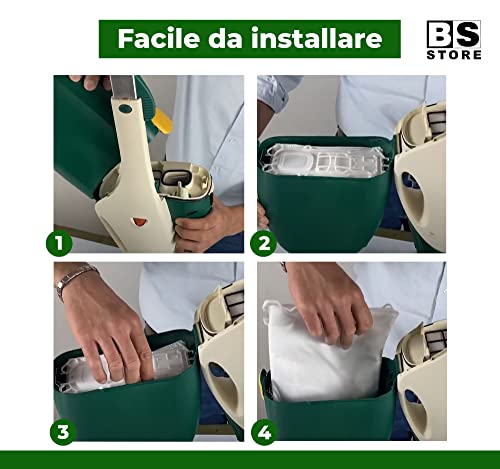 Facile da installare

BS
STORE

1

2

3

4