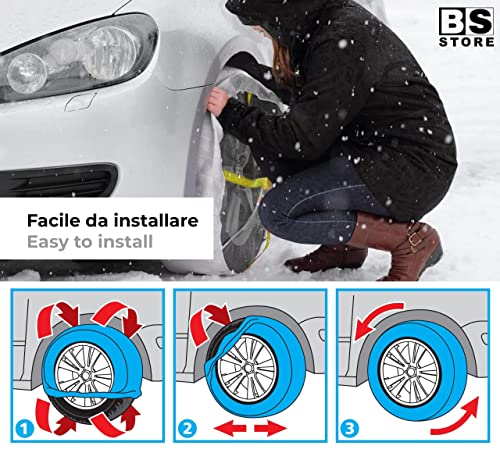 BS
STORE

Facile da installare
Easy to install

1

2

3