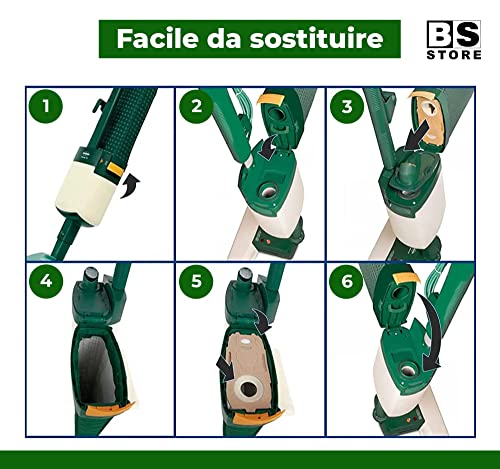 Facile da sostituire

BS
STORE

1

2

3

4

5

6